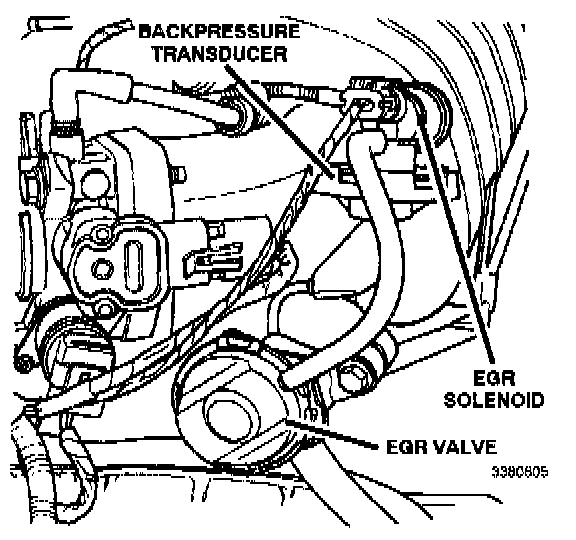 BACKPRESSURE TRANSDUCER

EGR SOLENOID

EGR VALVE

9380805