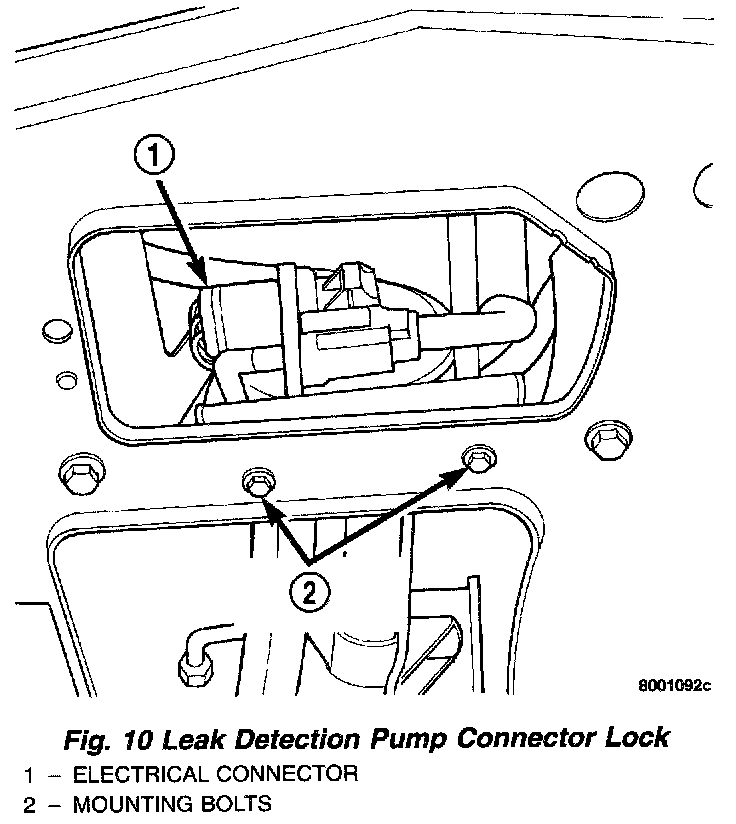 1

2

8001092c

Fig. 10 Leak Detection Pump Connector Lock

1 – ELECTRICAL CONNECTOR

2 – MOUNTING BOLTS