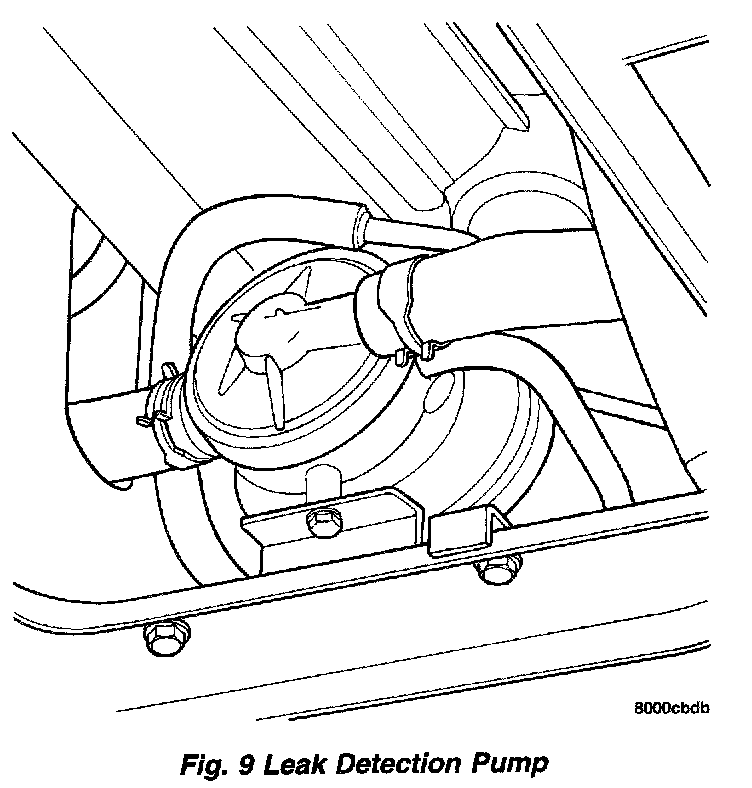 8000cbdb

Fig. 9 Leak Detection Pump