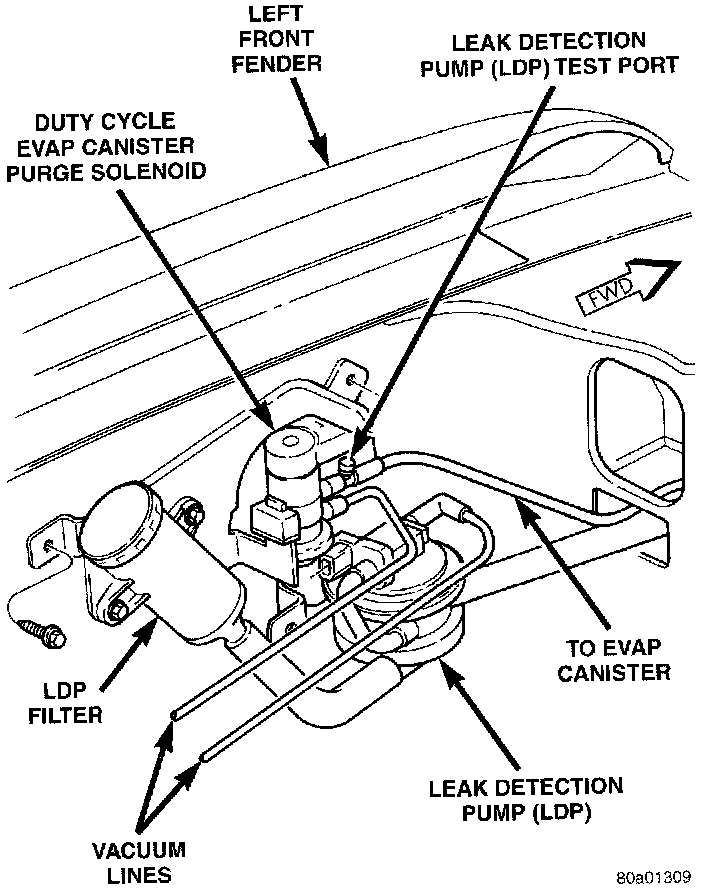 LEFT FRONT FENDER

LEAK DETECTION PUMP (LDP) TEST PORT

DUTY CYCLE EVAP CANISTER PURGE SOLENOID

FWD

TO EVAP CANISTER

LDP FILTER

LEAK DETECTION PUMP (LDP)

VACUUM LINES

80a01309