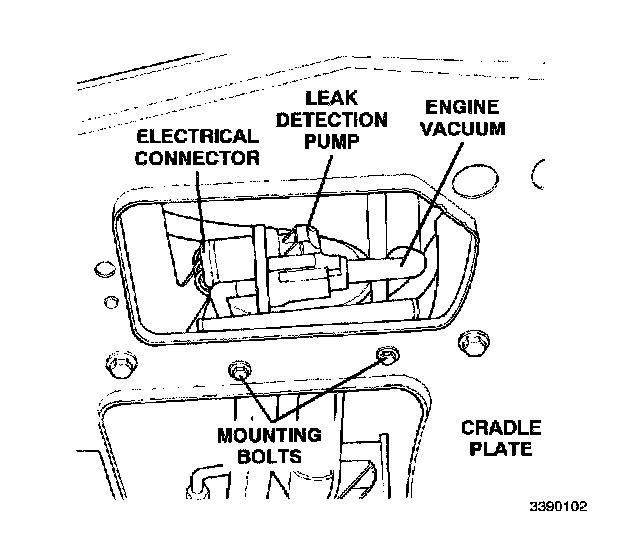 ELECTRICAL CONNECTOR

LEAK DETECTION PUMP

ENGINE VACUUM

MOUNTING BOLTS

CRADLE PLATE

3390102