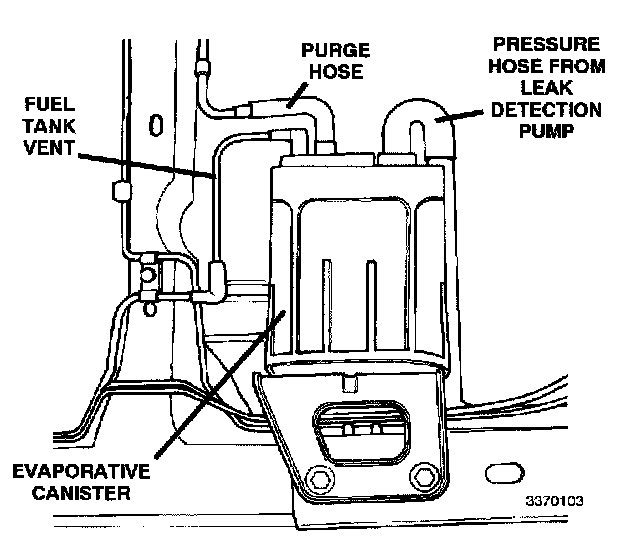 PURGE HOSE

PRESSURE HOSE FROM LEAK DETECTION PUMP

FUEL TANK VENT

EVAPORATIVE CANISTER

3370103