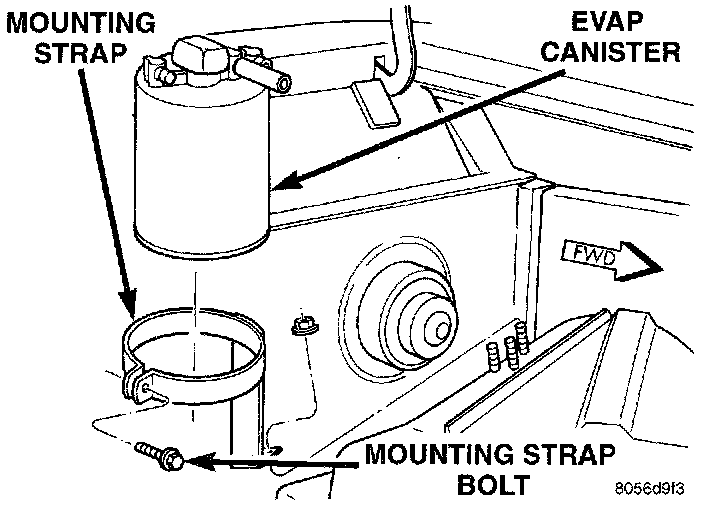 MOUNTING STRAP

EVAP CANISTER

FWD

MOUNTING STRAP BOLT

8056d9f3