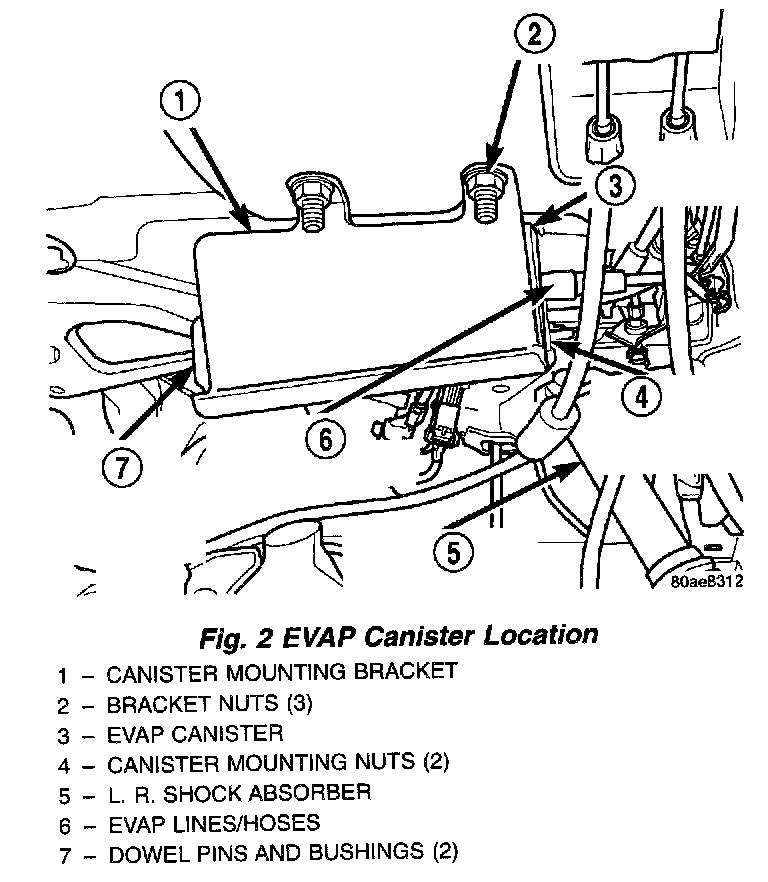 1
2
3
4
5
6
7
80ae8312

Fig. 2 EVAP Canister Location

1 – CANISTER MOUNTING BRACKET
2 – BRACKET NUTS (3)
3 – EVAP CANISTER
4 – CANISTER MOUNTING NUTS (2)
5 – L. R. SHOCK ABSORBER
6 – EVAP LINES/HOSES
7 – DOWEL PINS AND BUSHINGS (2)