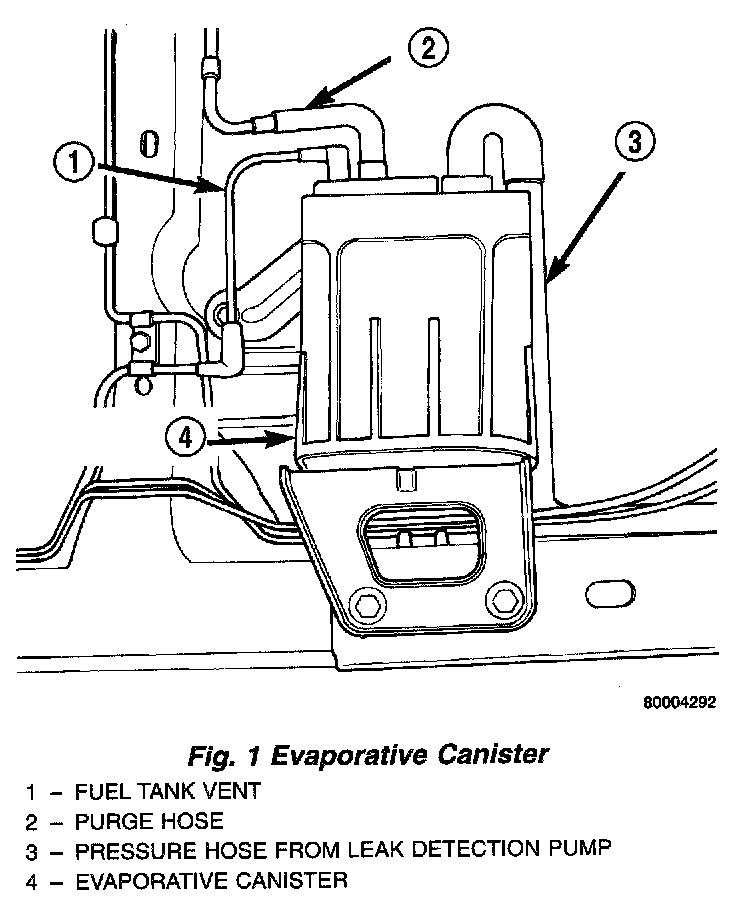 2
1
3
4

80004292

Fig. 1 Evaporative Canister

1 – FUEL TANK VENT
2 – PURGE HOSE
3 – PRESSURE HOSE FROM LEAK DETECTION PUMP
4 – EVAPORATIVE CANISTER