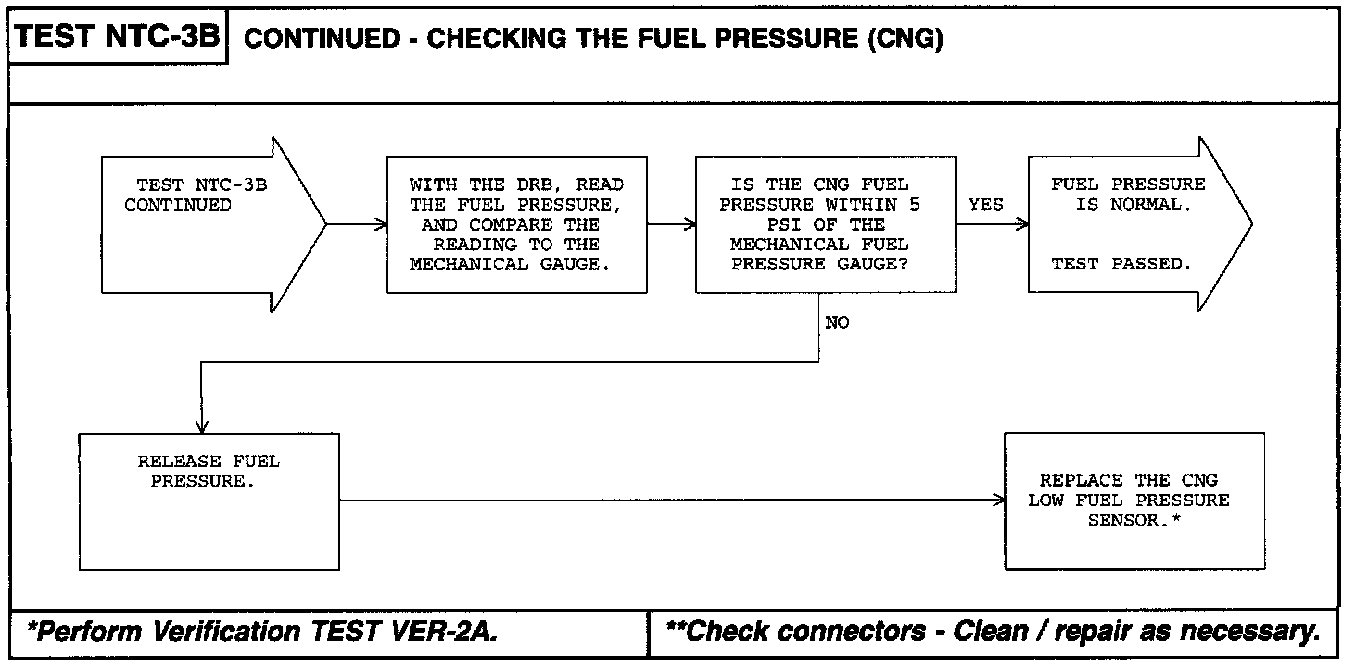 TEST NTC-3B CONTINUED - CHECKING THE FUEL PRESSURE (CNG)

TEST NTC-3B CONTINUED

WITH THE DRB, READ THE FUEL PRESSURE, AND COMPARE THE READING TO THE MECHANICAL GAUGE.

IS THE CNG FUEL PRESSURE WITHIN 5 PSI OF THE MECHANICAL FUEL PRESSURE GAUGE?

YES

FUEL PRESSURE IS NORMAL.

TEST PASSED.

NO

RELEASE FUEL PRESSURE.

REPLACE THE CNG LOW FUEL PRESSURE SENSOR.*

*Perform Verification TEST VER-2A.

**Check connectors - Clean / repair as necessary.