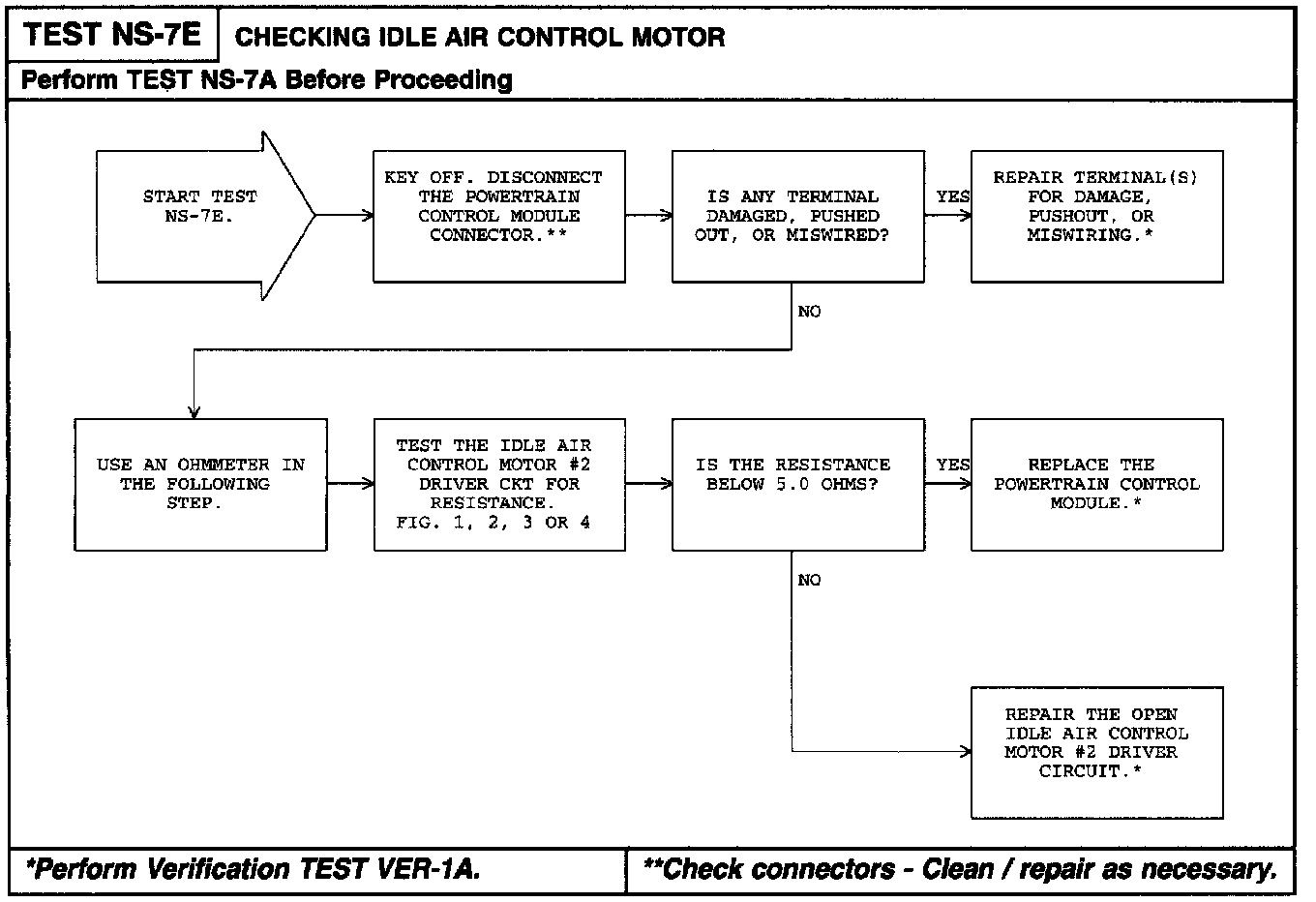 TEST NS-7E
CHECKING IDLE AIR CONTROL MOTOR
Perform TEST NS-7A Before Proceeding

START TEST NS-7E.

KEY OFF. DISCONNECT THE POWERTRAIN CONTROL MODULE CONNECTOR.**

IS ANY TERMINAL DAMAGED, PUSHED OUT, OR MISWIRED?

YES

REPAIR TERMINAL(S) FOR DAMAGE, PUSHOUT, OR MISWIRING.*

NO

USE AN OHMMETER IN THE FOLLOWING STEP.

TEST THE IDLE AIR CONTROL MOTOR #2 DRIVER CKT FOR RESISTANCE. FIG. 1, 2, 3 OR 4

IS THE RESISTANCE BELOW 5.0 OHMS?

YES

REPLACE THE POWERTRAIN CONTROL MODULE.*

NO

REPAIR THE OPEN IDLE AIR CONTROL MOTOR #2 DRIVER CIRCUIT.*

*Perform Verification TEST VER-1A.
**Check connectors - Clean / repair as necessary.