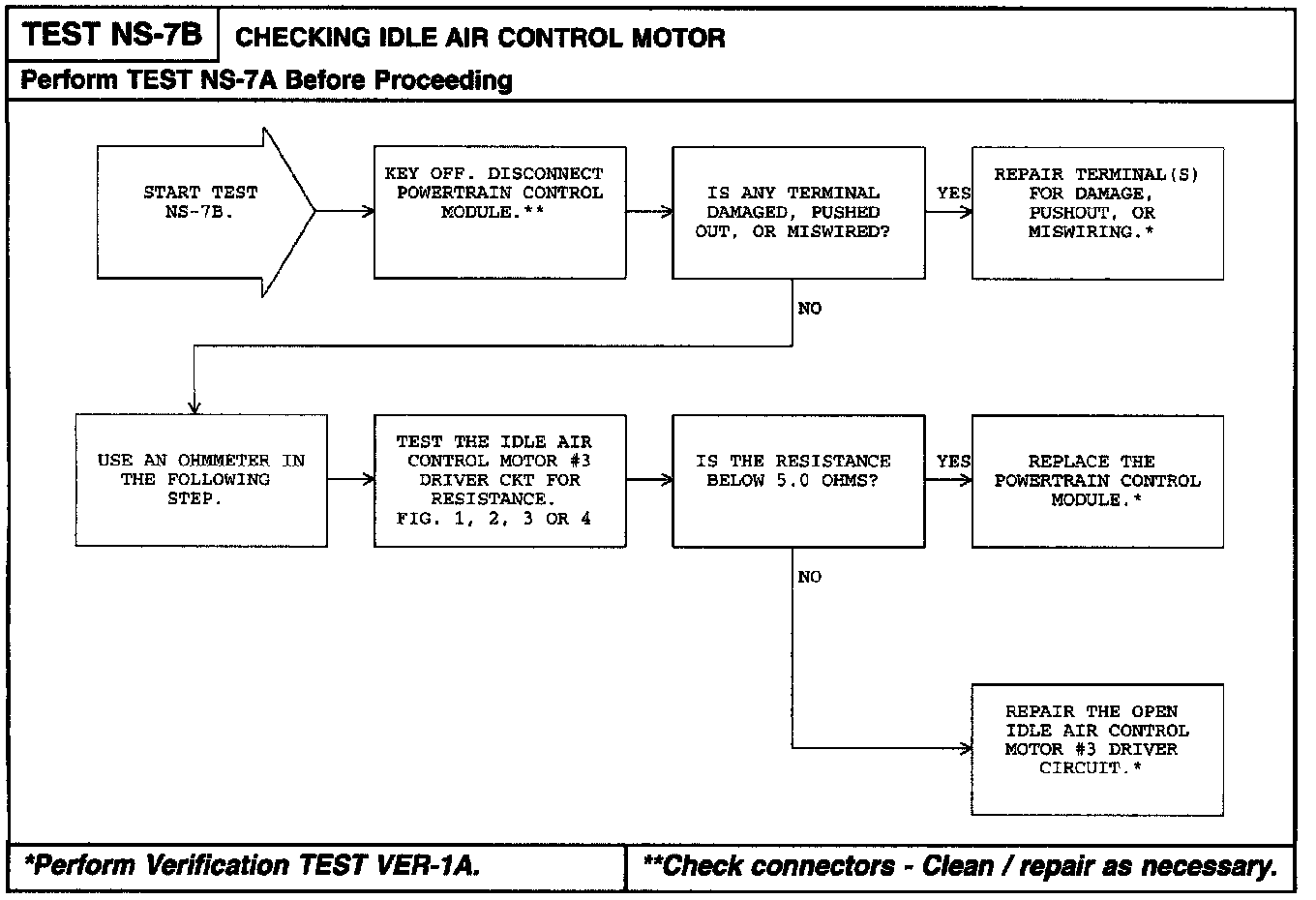 TEST NS-7B

CHECKING IDLE AIR CONTROL MOTOR

Perform TEST NS-7A Before Proceeding

START TEST NS-7B.

KEY OFF. DISCONNECT POWERTRAIN CONTROL MODULE.**

IS ANY TERMINAL DAMAGED, PUSHED OUT, OR MISWIRED?

YES

REPAIR TERMINAL(S) FOR DAMAGE, PUSHOUT, OR MISWIRING.*

NO

USE AN OHMMETER IN THE FOLLOWING STEP.

TEST THE IDLE AIR CONTROL MOTOR #3 DRIVER CKT FOR RESISTANCE. FIG. 1, 2, 3 OR 4

IS THE RESISTANCE BELOW 5.0 OHMS?

YES

REPLACE THE POWERTRAIN CONTROL MODULE.*

NO

REPAIR THE OPEN IDLE AIR CONTROL MOTOR #3 DRIVER CIRCUIT.*

*Perform Verification TEST VER-1A.

**Check connectors - Clean / repair as necessary.