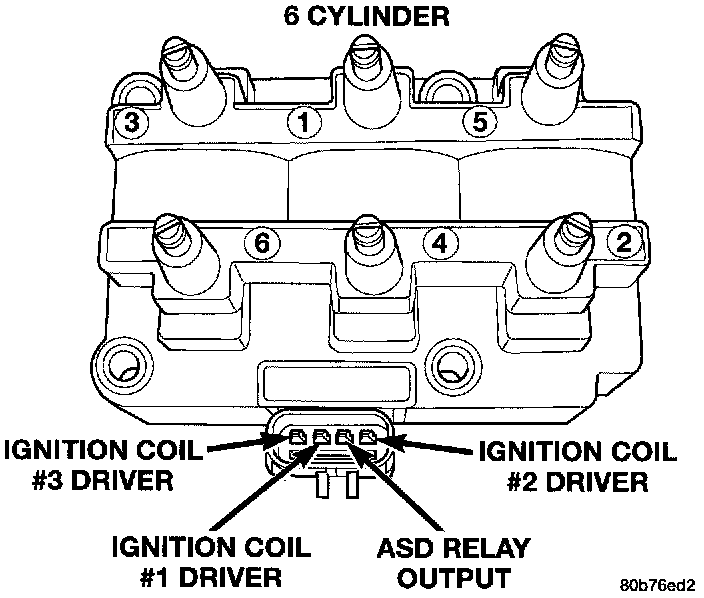 6 CYLINDER

3

1

5

6

4

2

IGNITION COIL #3 DRIVER

IGNITION COIL #2 DRIVER

IGNITION COIL #1 DRIVER

ASD RELAY OUTPUT

80b76ed2