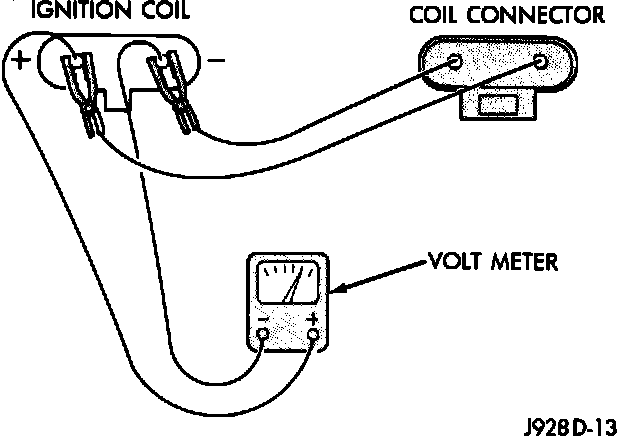 IGNITION COIL

COIL CONNECTOR

+

−

VOLT METER

−

+

J928D-13