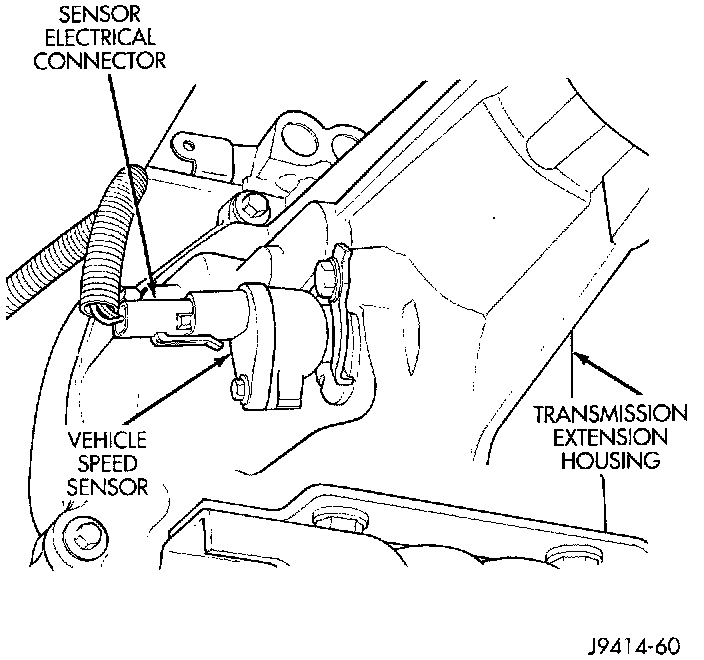 SENSOR ELECTRICAL CONNECTOR

VEHICLE SPEED SENSOR

TRANSMISSION EXTENSION HOUSING

J9414-60