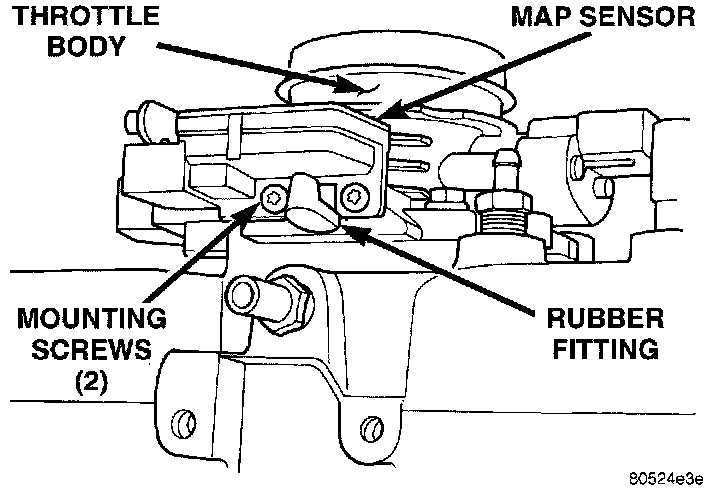 THROTTLE BODY

MAP SENSOR

MOUNTING SCREWS (2)

RUBBER FITTING

80524e3e