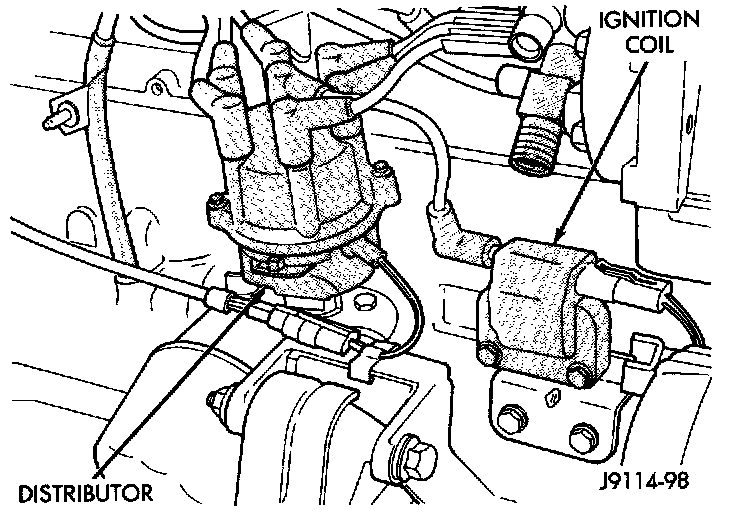 IGNITION COIL

DISTRIBUTOR

J9114-98