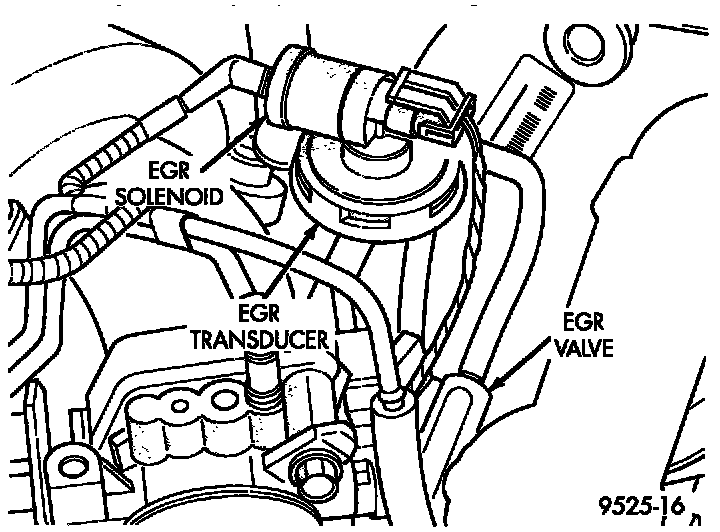 EGR SOLENOID

EGR TRANSDUCER

EGR VALVE

9525-16