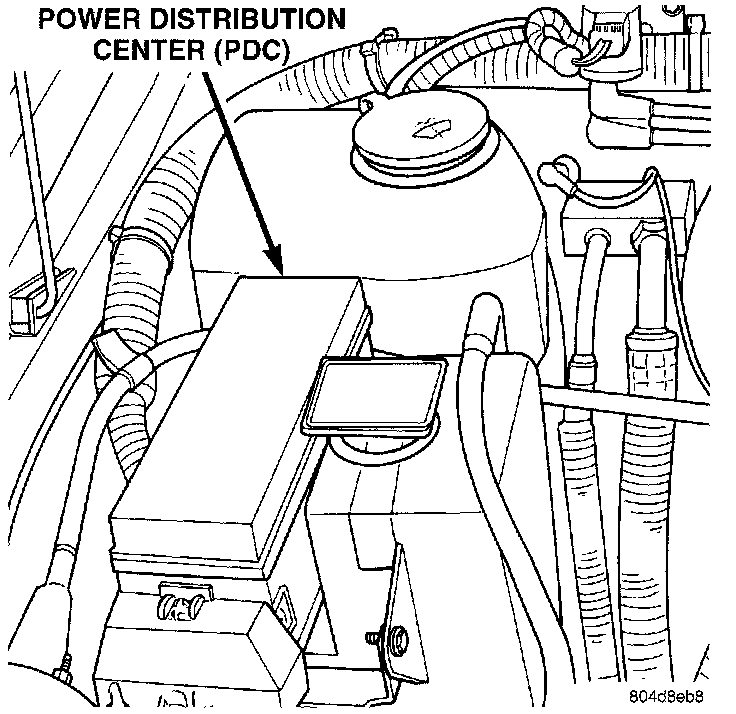 POWER DISTRIBUTION CENTER (PDC)

804d8eb8