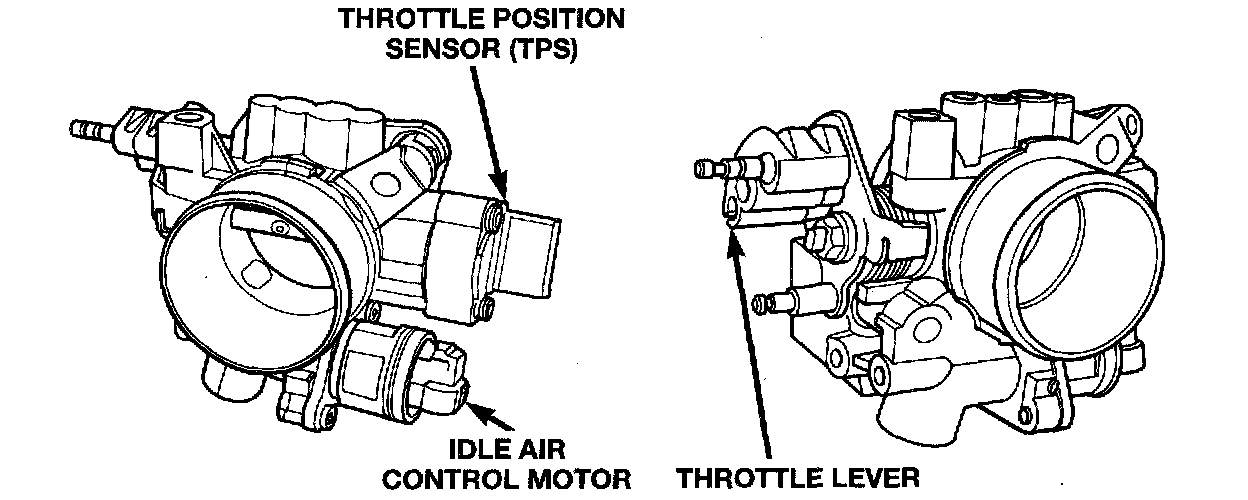 THROTTLE POSITION SENSOR (TPS)

IDLE AIR CONTROL MOTOR

THROTTLE LEVER