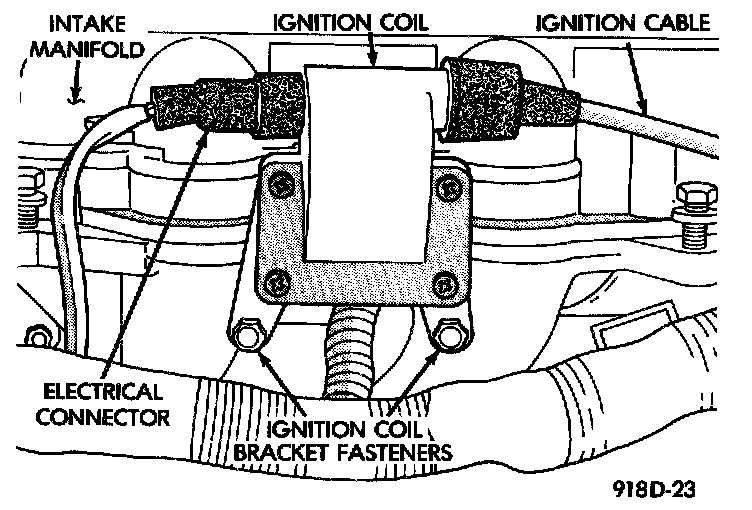 INTAKE MANIFOLD

IGNITION COIL

IGNITION CABLE

ELECTRICAL CONNECTOR

IGNITION COIL BRACKET FASTENERS

918D-23