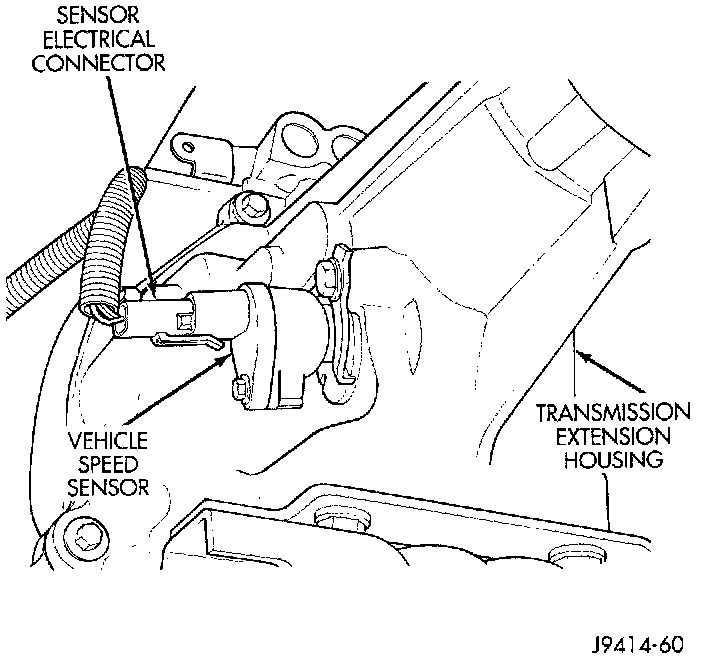 SENSOR ELECTRICAL CONNECTOR

VEHICLE SPEED SENSOR

TRANSMISSION EXTENSION HOUSING

J9414-60