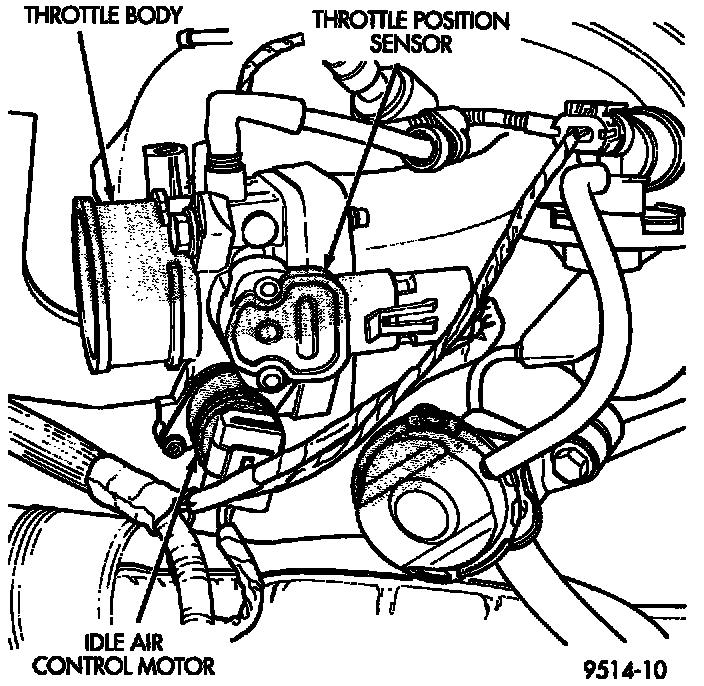 THROTTLE BODY

THROTTLE POSITION SENSOR

IDLE AIR CONTROL MOTOR

9514-10