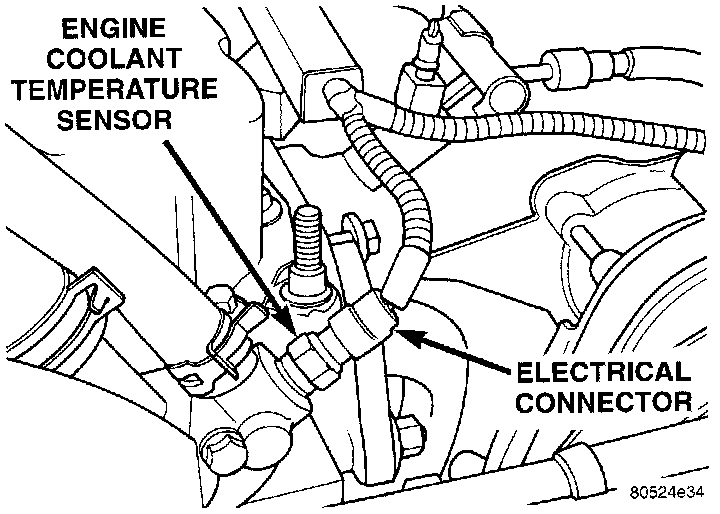 ENGINE COOLANT TEMPERATURE SENSOR

ELECTRICAL CONNECTOR

80524e34