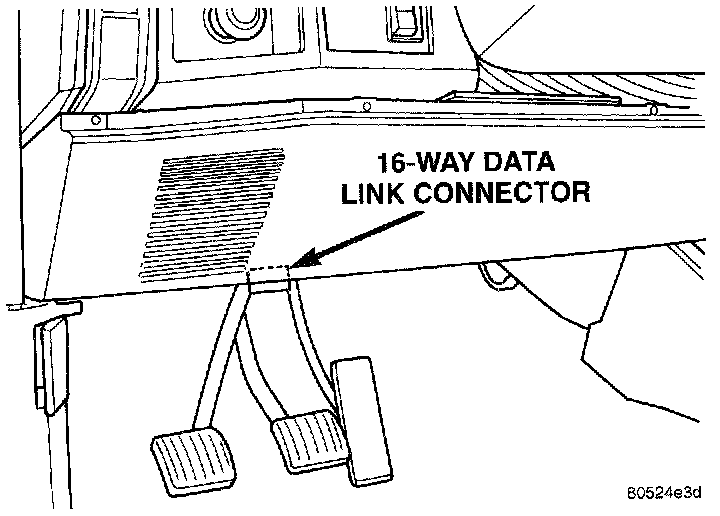 16-WAY DATA
LINK CONNECTOR

80524e3d