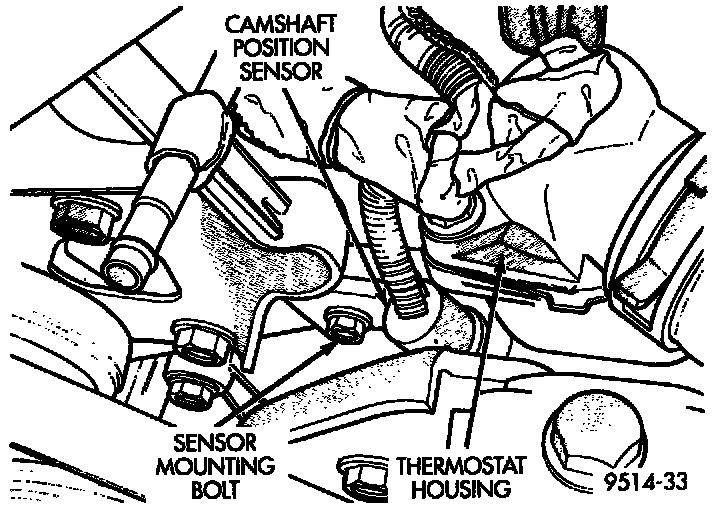 CAMSHAFT POSITION SENSOR

SENSOR MOUNTING BOLT

THERMOSTAT HOUSING

9514-33