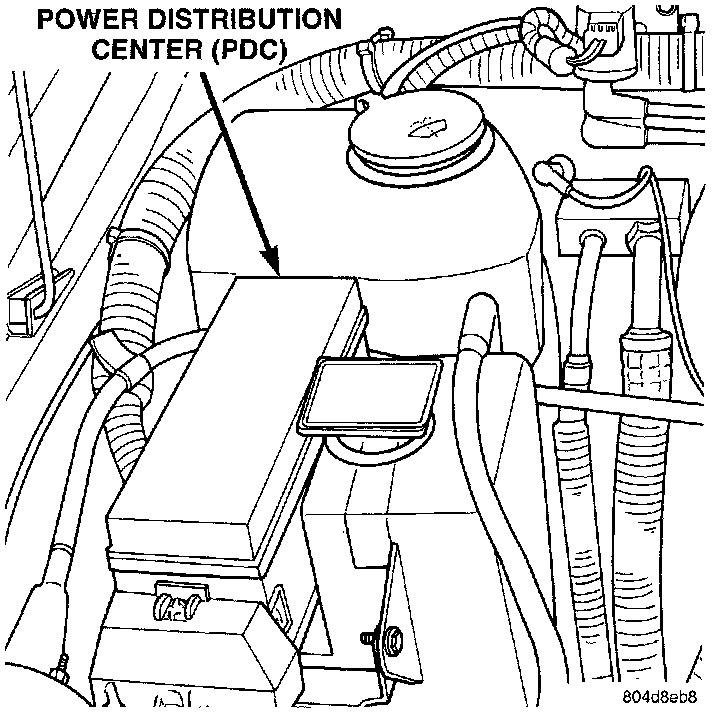 POWER DISTRIBUTION CENTER (PDC)

804d8eb8