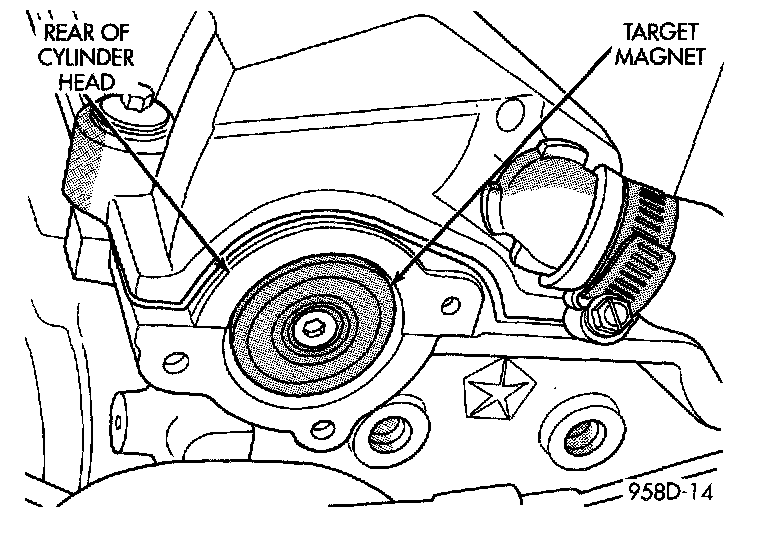 REAR OF CYLINDER HEAD

TARGET MAGNET

958D-14