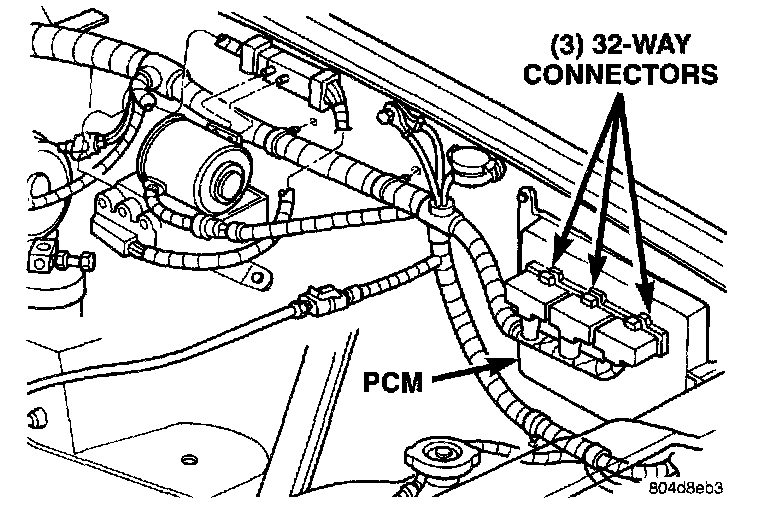 (3) 32-WAY CONNECTORS

PCM

804d8eb3