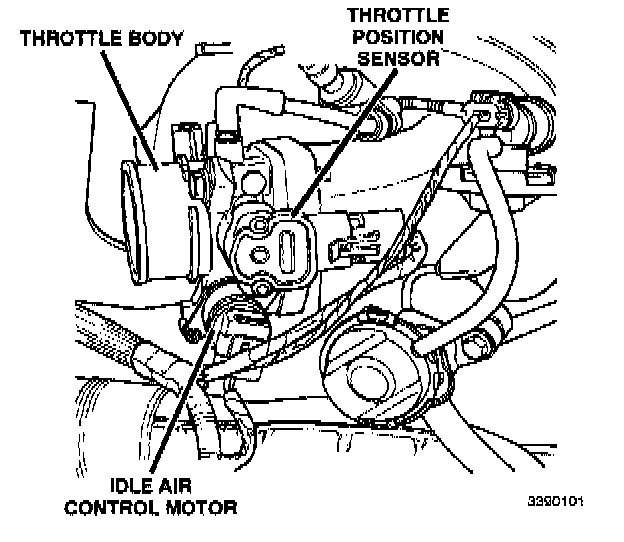 THROTTLE BODY

THROTTLE POSITION SENSOR

IDLE AIR CONTROL MOTOR

3390101