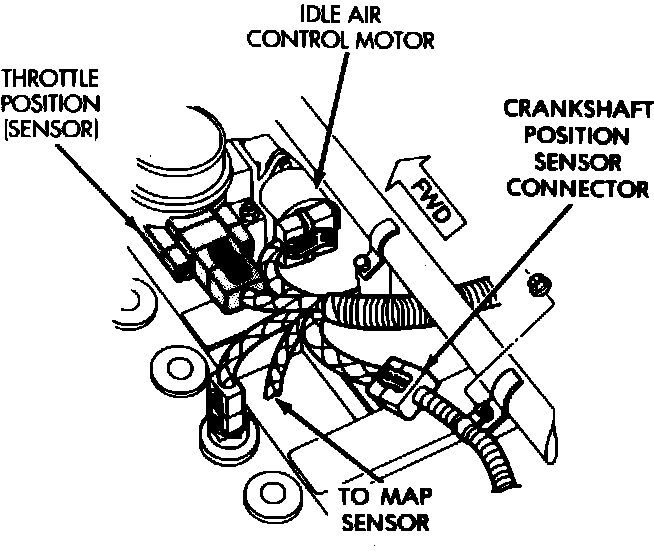 IDLE AIR CONTROL MOTOR

THROTTLE POSITION (SENSOR)

CRANKSHAFT POSITION SENSOR CONNECTOR

FWD

TO MAP SENSOR