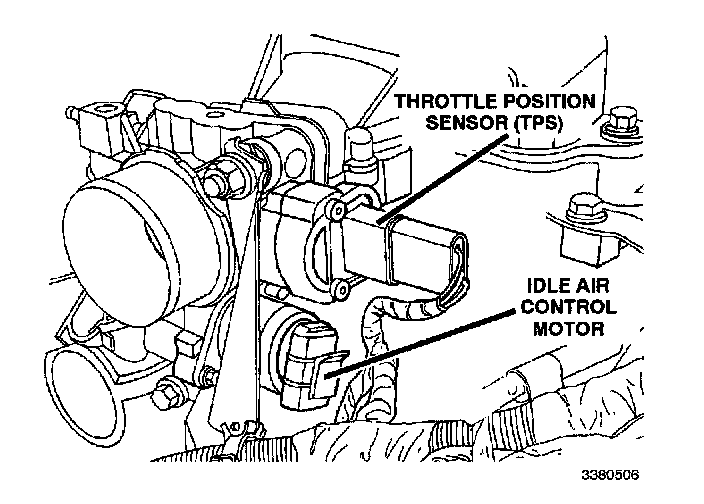 THROTTLE POSITION SENSOR (TPS)

IDLE AIR CONTROL MOTOR

3380506