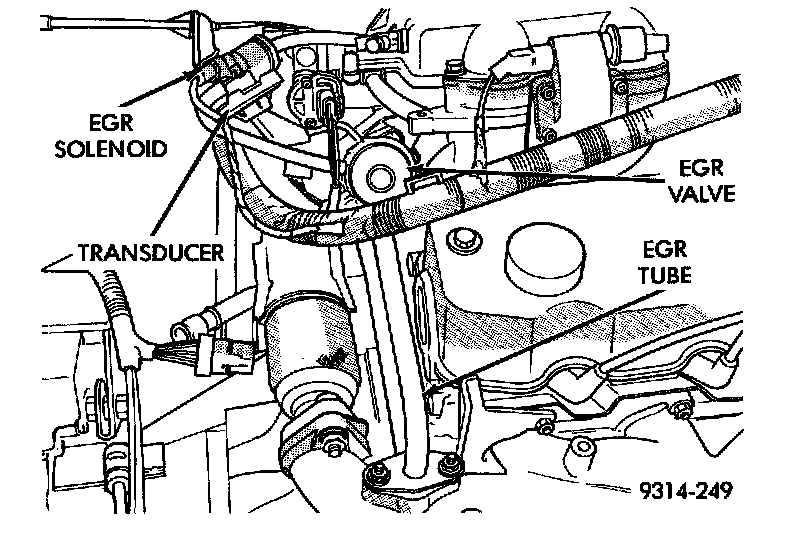 EGR SOLENOID

EGR VALVE

TRANSDUCER

EGR TUBE

9314-249