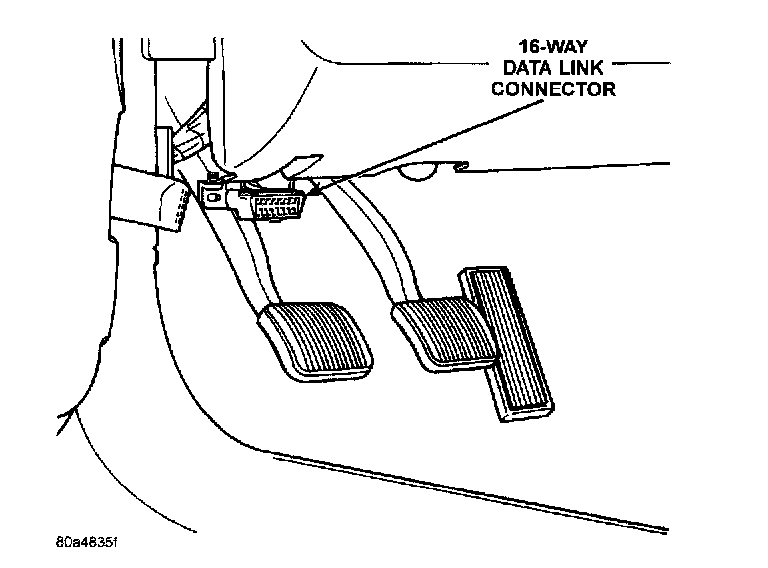 16-WAY
DATA LINK
CONNECTOR

80a4835f