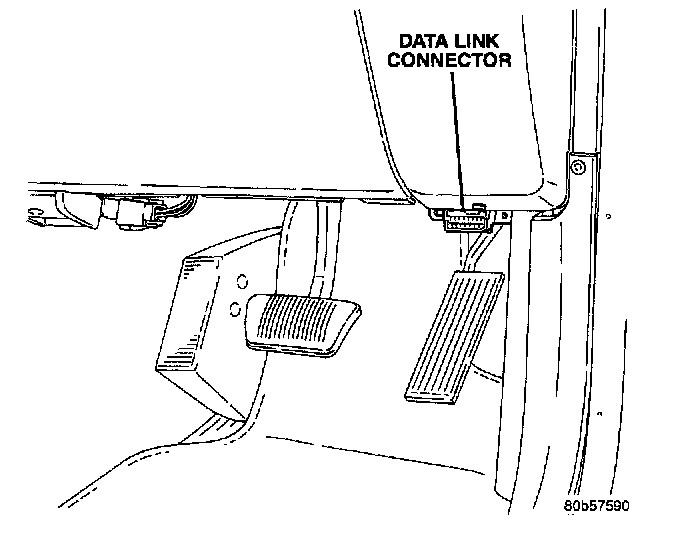 DATA LINK CONNECTOR

80b57590