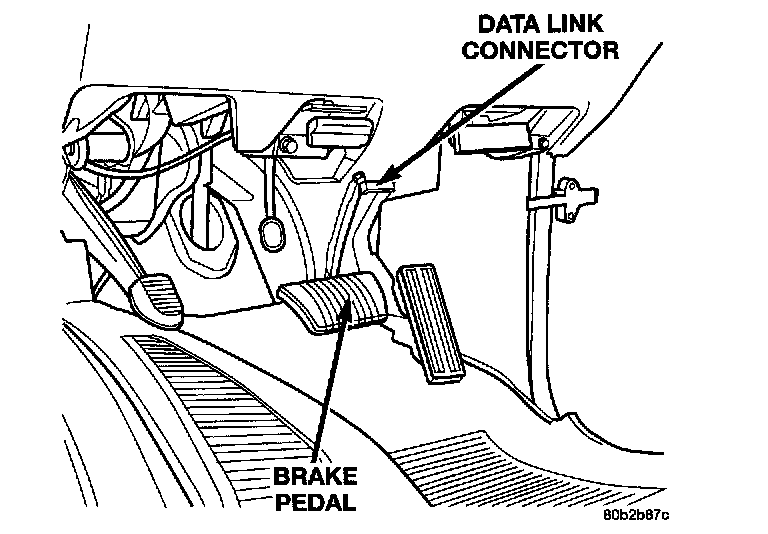 DATA LINK CONNECTOR

BRAKE PEDAL

80b2b87c