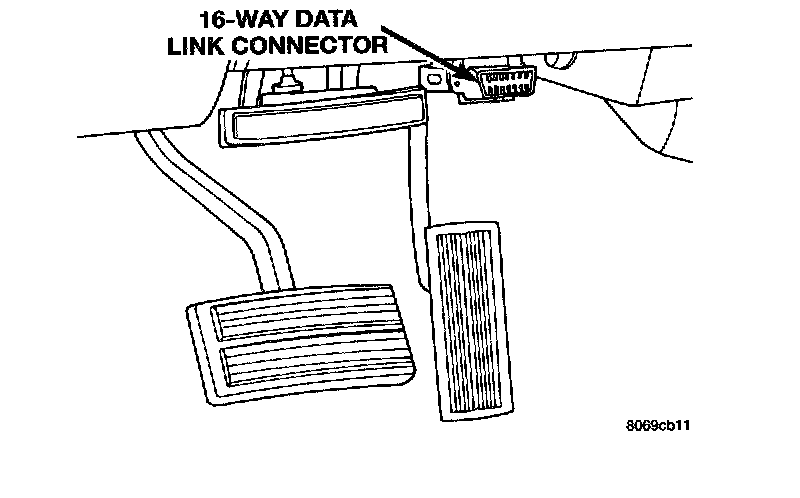 16-WAY DATA LINK CONNECTOR

8069cb11