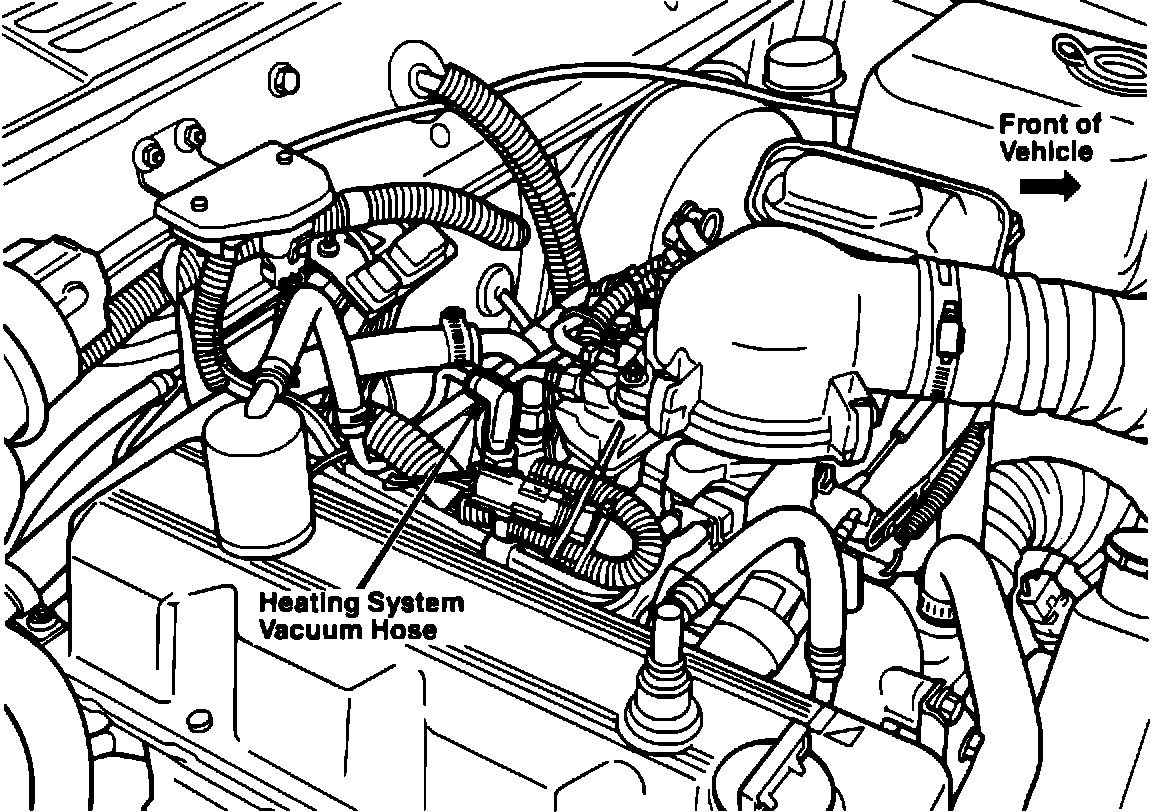 Front of Vehicle

Heating System Vacuum Hose