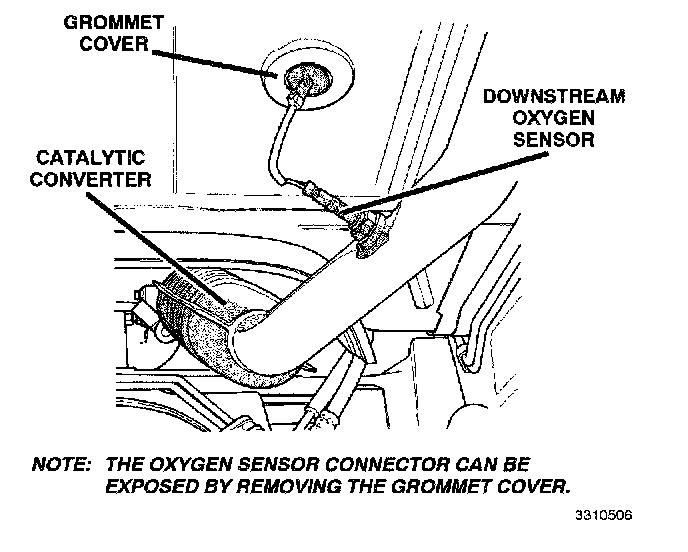 GROMMET COVER

DOWNSTREAM OXYGEN SENSOR

CATALYTIC CONVERTER

NOTE: THE OXYGEN SENSOR CONNECTOR CAN BE EXPOSED BY REMOVING THE GROMMET COVER.

3310506