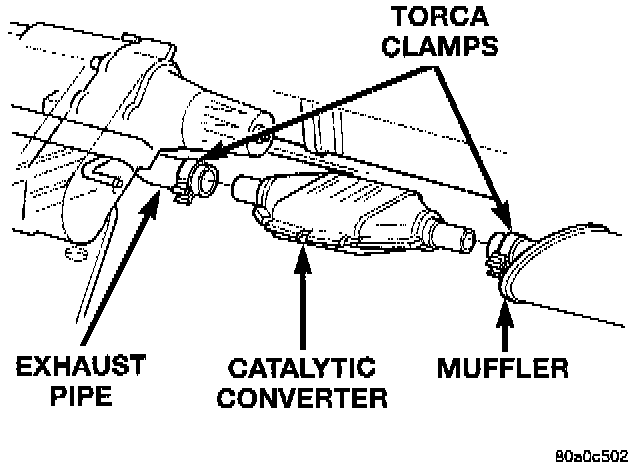 TORCA CLAMPS

EXHAUST PIPE

CATALYTIC CONVERTER

MUFFLER

80a0c502