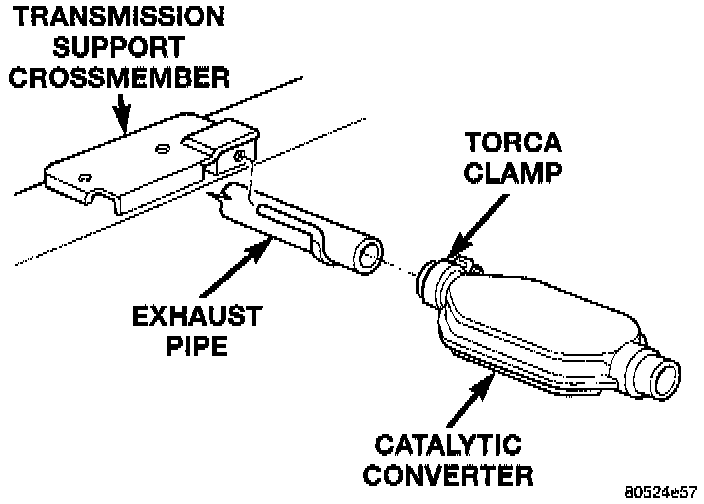 TRANSMISSION SUPPORT CROSSMEMBER

TORCA CLAMP

EXHAUST PIPE

CATALYTIC CONVERTER

80524e57