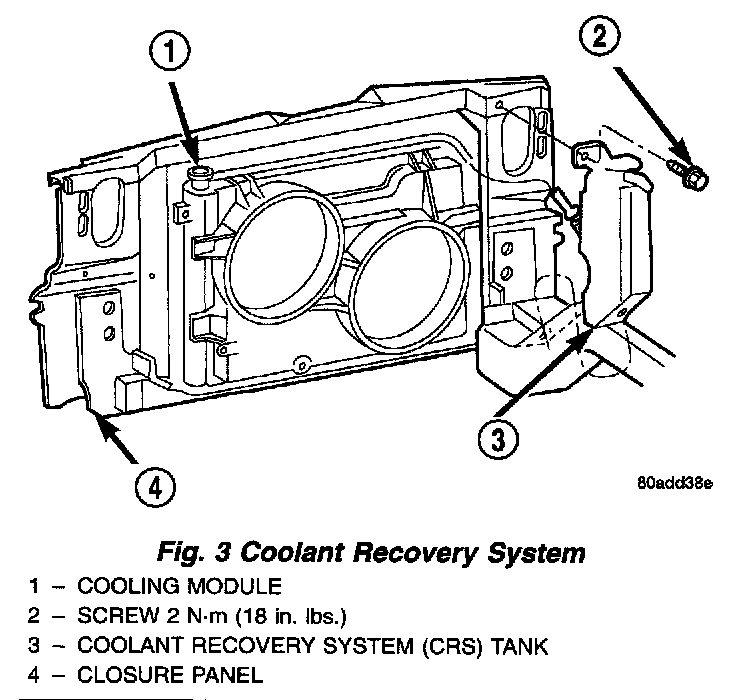 1

2

3

4

80add38e

Fig. 3 Coolant Recovery System

1 – COOLING MODULE
2 – SCREW 2 N·m (18 in. lbs.)
3 – COOLANT RECOVERY SYSTEM (CRS) TANK
4 – CLOSURE PANEL