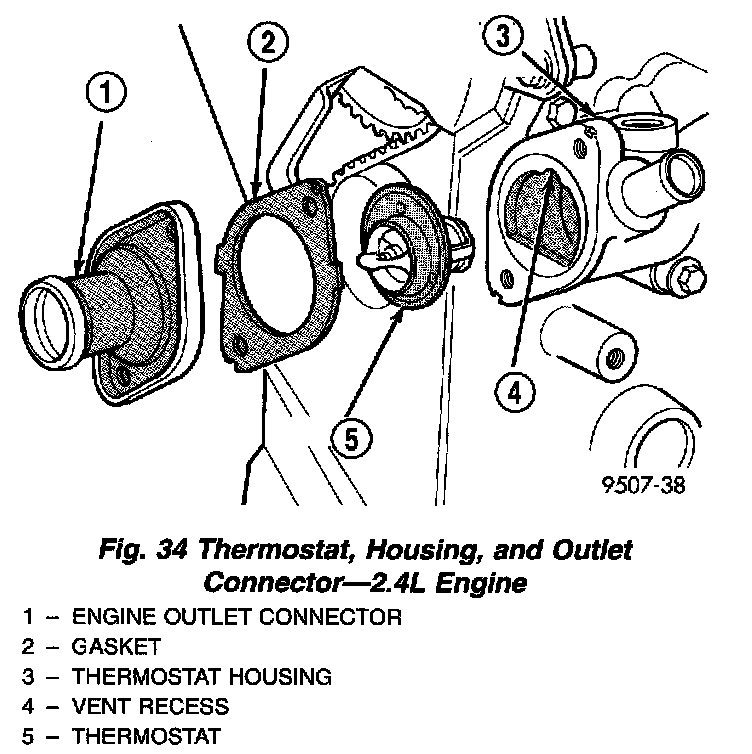 1

2

3

4

5

9507-38

Fig. 34 Thermostat, Housing, and Outlet Connector—2.4L Engine

1 – ENGINE OUTLET CONNECTOR
2 – GASKET
3 – THERMOSTAT HOUSING
4 – VENT RECESS
5 – THERMOSTAT