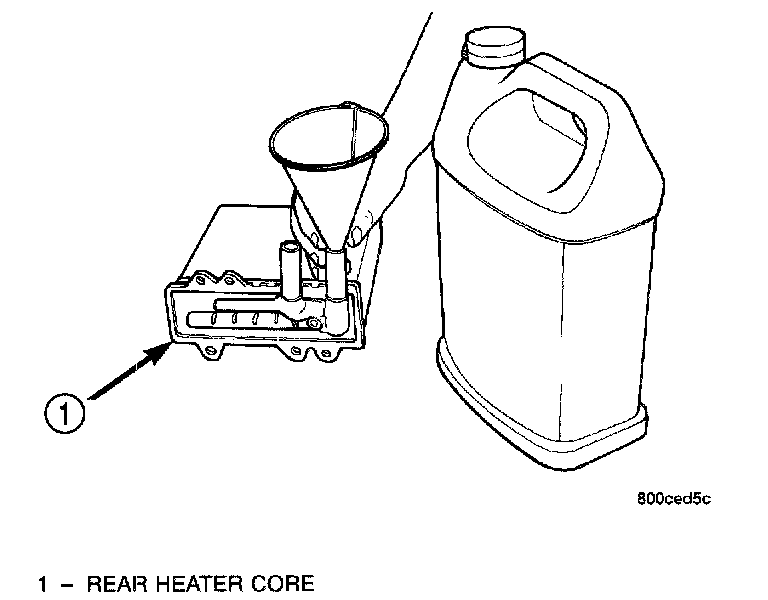 1

800ced5c

1 – REAR HEATER CORE