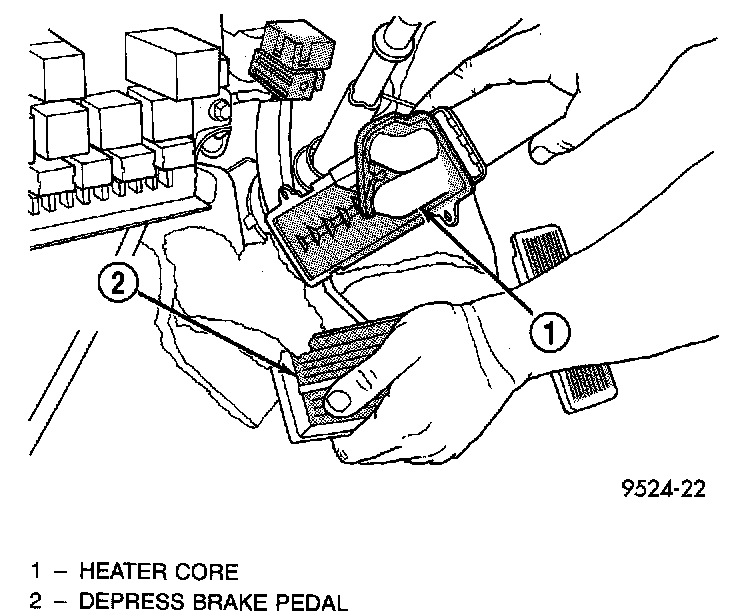 2

1

9524-22

1 – HEATER CORE
2 – DEPRESS BRAKE PEDAL