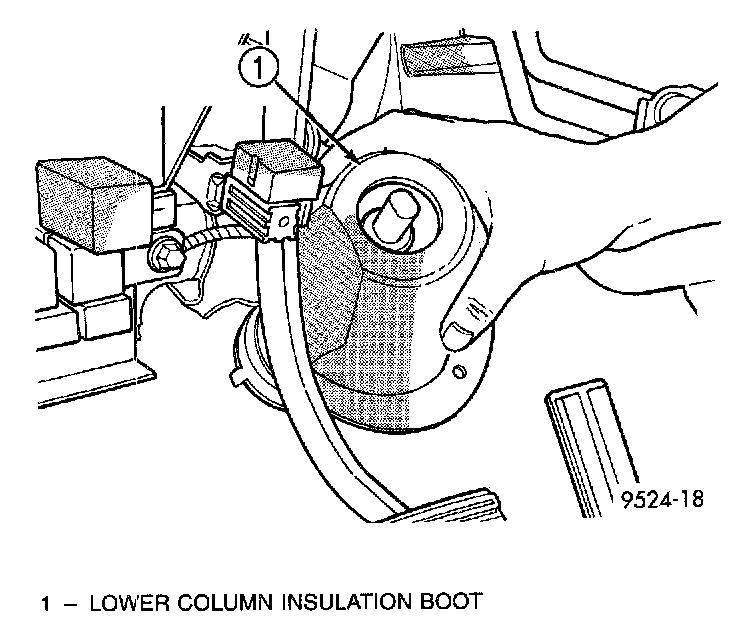 1

9524-18

1 – LOWER COLUMN INSULATION BOOT