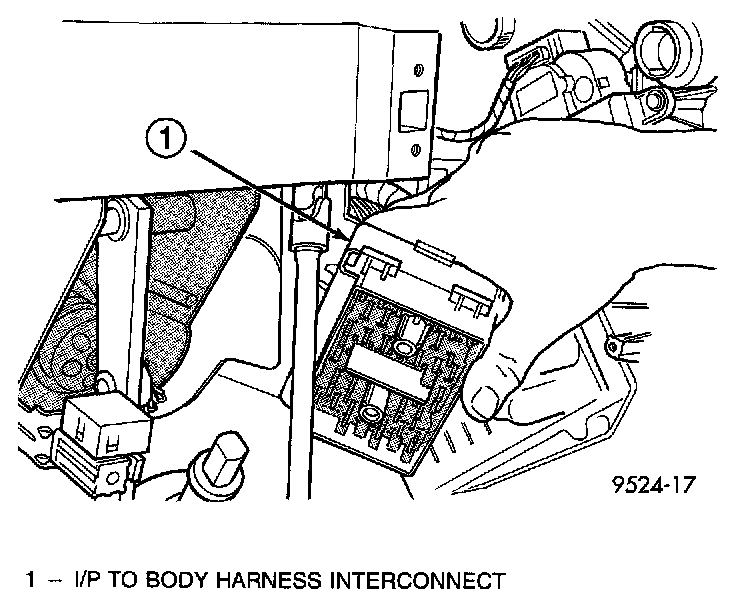 1

9524-17

1 – I/P TO BODY HARNESS INTERCONNECT