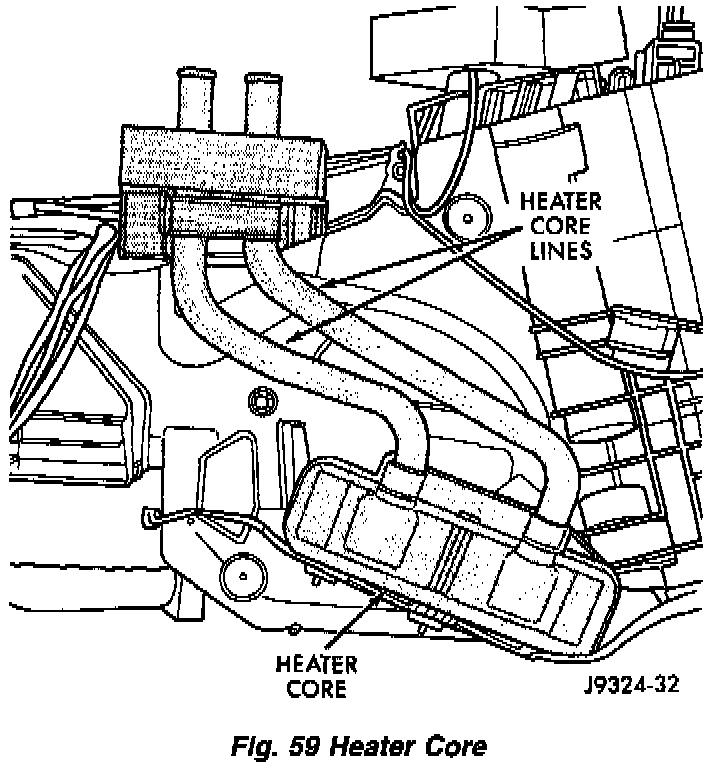 HEATER CORE LINES

HEATER CORE

J9324-32

Fig. 59 Heater Core