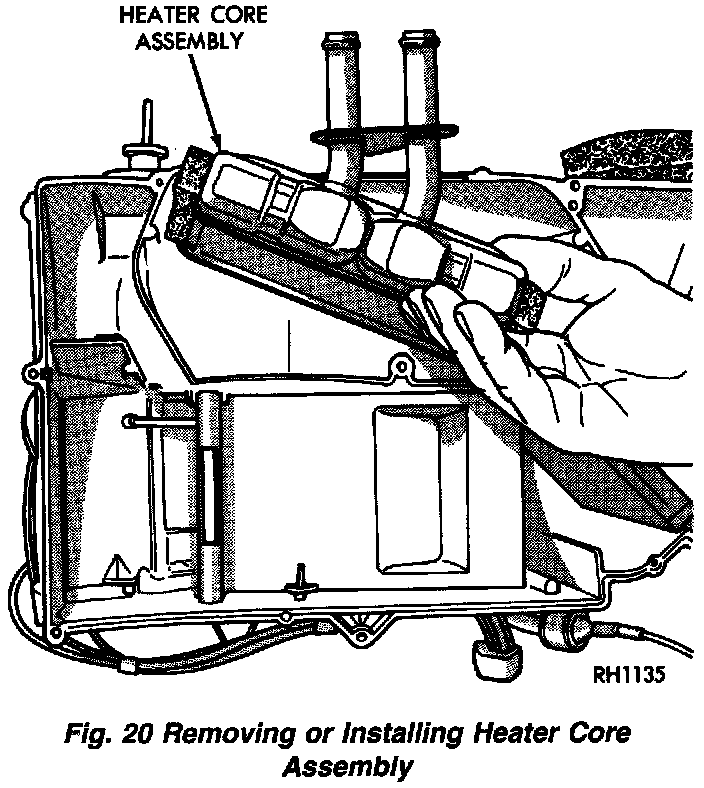 HEATER CORE ASSEMBLY

RH1135

Fig. 20 Removing or Installing Heater Core Assembly