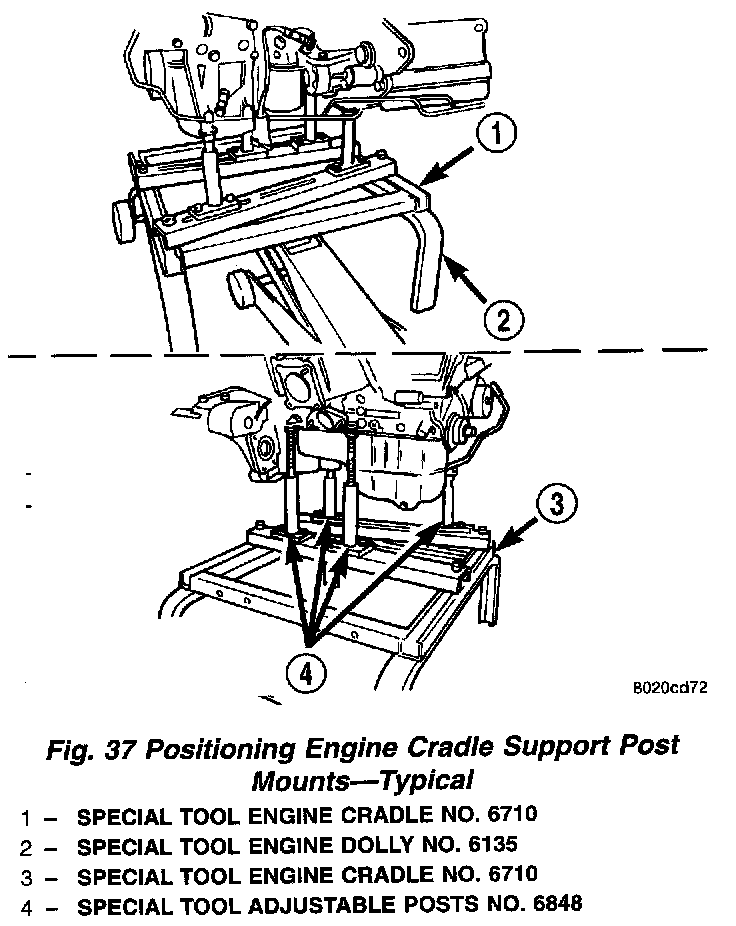 1

2

3

4

8020cd72

Fig. 37 Positioning Engine Cradle Support Post Mounts—Typical

1 – SPECIAL TOOL ENGINE CRADLE NO. 6710
2 – SPECIAL TOOL ENGINE DOLLY NO. 6135
3 – SPECIAL TOOL ENGINE CRADLE NO. 6710
4 – SPECIAL TOOL ADJUSTABLE POSTS NO. 6848